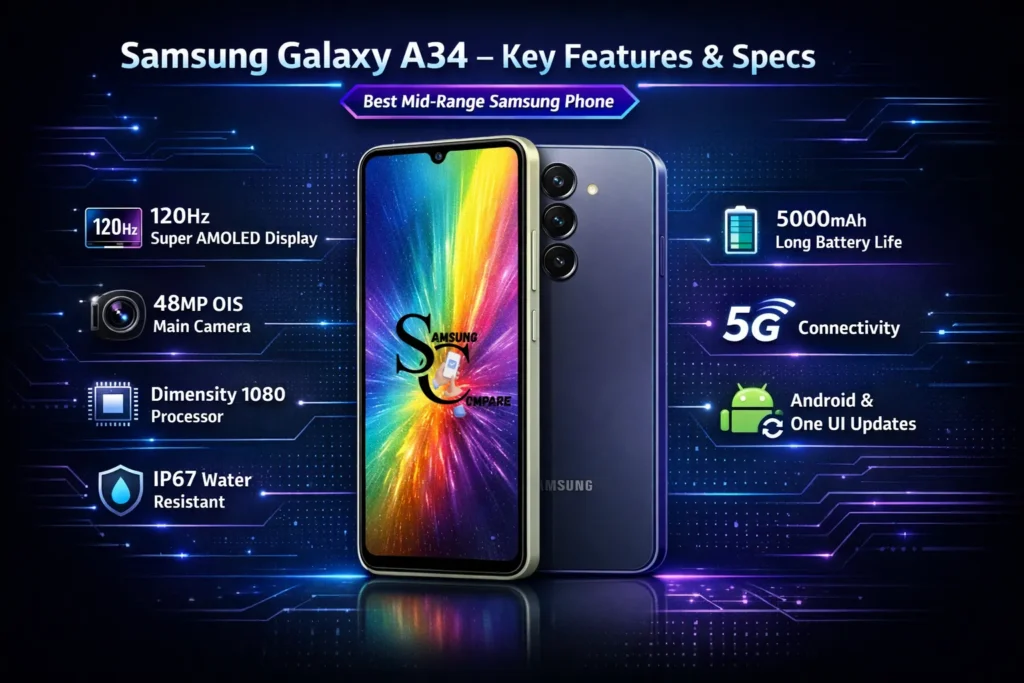 Samsung Galaxy A34 – Key Features & Specs

Best Mid-Range Samsung Phone

120Hz

120Hz
Super AMOLED Display

48MP OIS
Main Camera

Dimensity 1080
Processor

IP67 Water
Resistant

SAMSUNG
COMPARE

SAMSUNG

5000mAh
Long Battery Life

5G Connectivity

Android &
One UI Updates