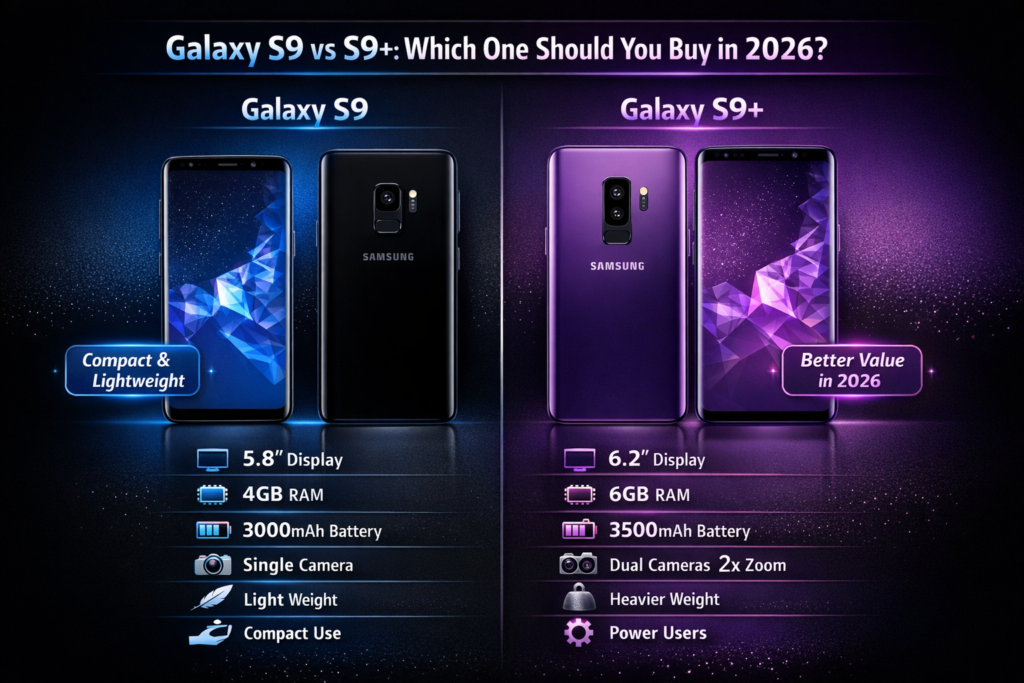 Galaxy S9 vs S9+: Which One Should You Buy in 2026?

Galaxy S9

SAMSUNG

Compact & Lightweight

5.8″ Display
4GB RAM
3000mAh Battery
Single Camera
Light Weight
Compact Use

Galaxy S9+

SAMSUNG

Better Value in 2026

6.2″ Display
6GB RAM
3500mAh Battery
Dual Cameras 2x Zoom
Heavier Weight
Power Users