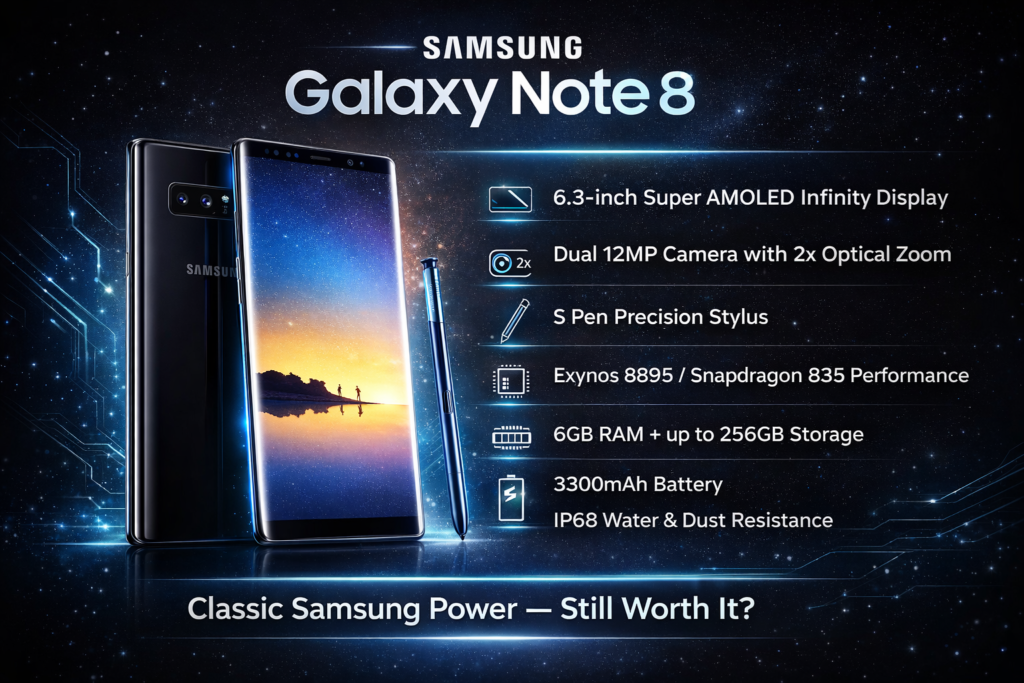 SAMSUNG
Galaxy Note 8

SAMSUNG

6.3-inch Super AMOLED Infinity Display

2x Dual 12MP Camera with 2x Optical Zoom

S Pen Precision Stylus

Exynos 8895 / Snapdragon 835 Performance

6GB RAM + up to 256GB Storage

3300mAh Battery
IP68 Water & Dust Resistance

Classic Samsung Power — Still Worth It?