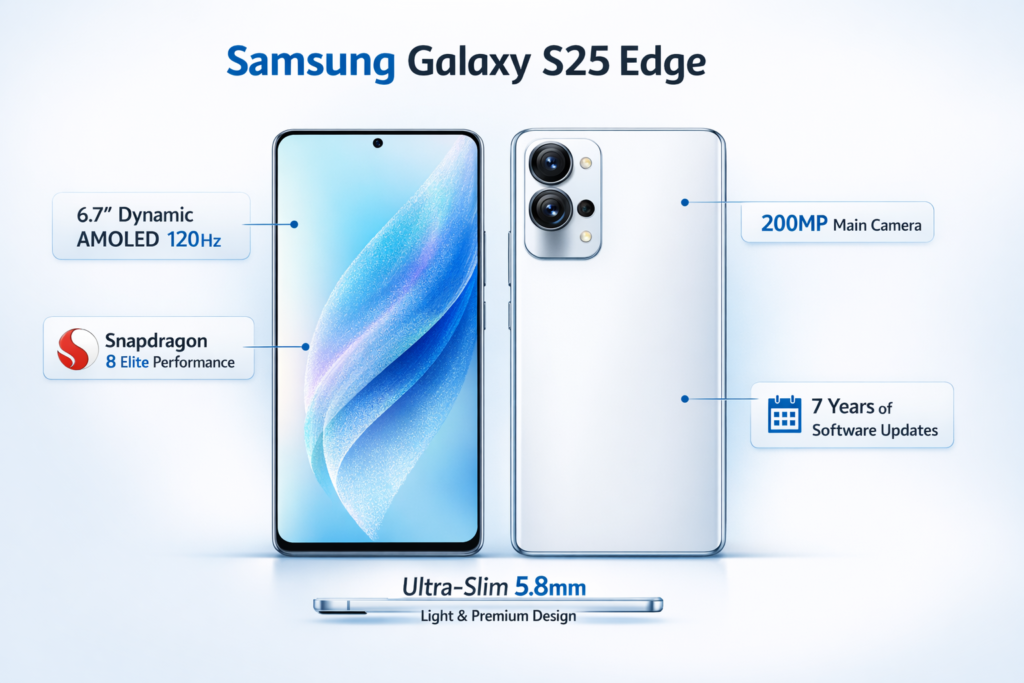 Samsung Galaxy S25 Edge

6.7" Dynamic AMOLED 120Hz

Snapdragon 8 Elite Performance

200MP Main Camera

7 Years of Software Updates

Ultra-Slim 5.8mm
Light & Premium Design