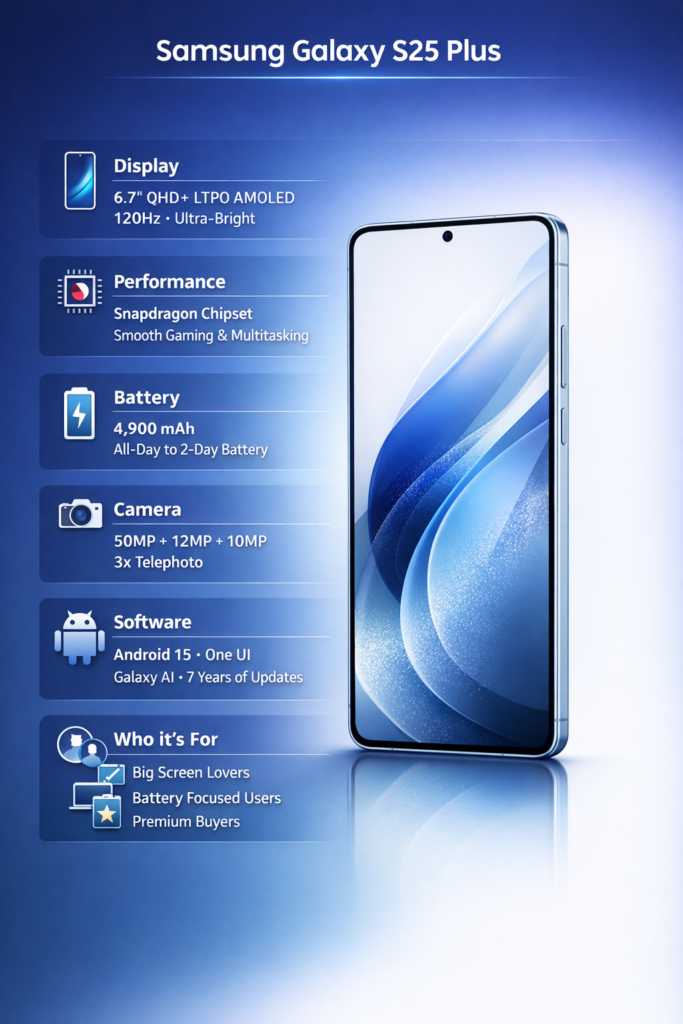 Samsung Galaxy S25 Plus

Display
6.7" QHD+ LTPO AMOLED
120Hz • Ultra-Bright

Performance
Snapdragon Chipset
Smooth Gaming & Multitasking

Battery
4,900 mAh
All-Day to 2-Day Battery

Camera
50MP + 12MP + 10MP
3x Telephoto

Software
Android 15 • One UI
Galaxy AI • 7 Years of Updates

Who it's For
Big Screen Lovers
Battery Focused Users
Premium Buyers