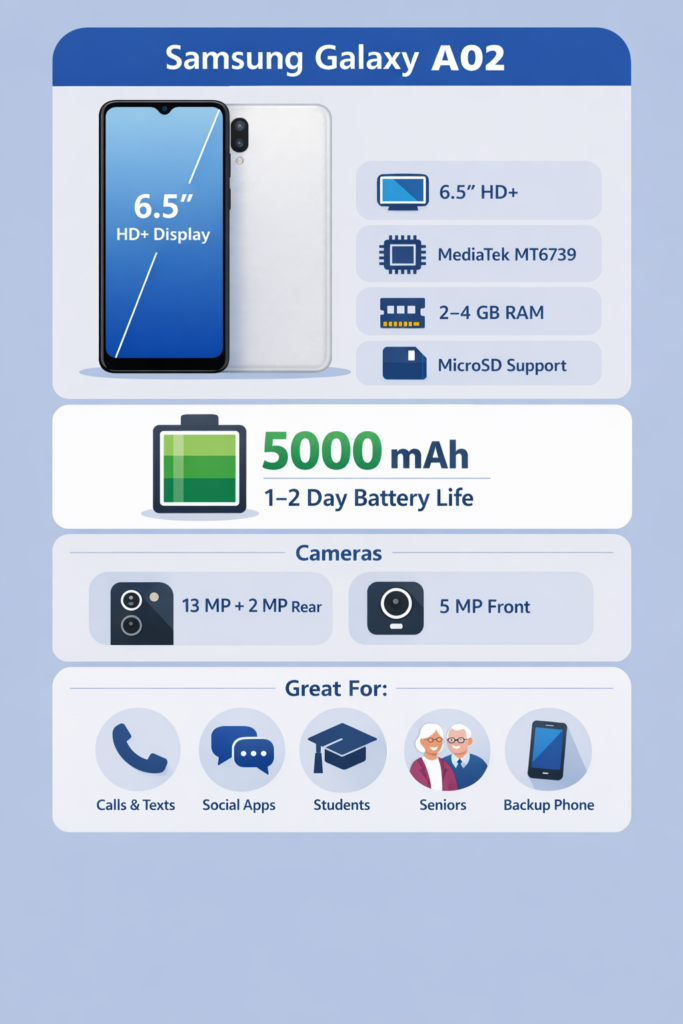 Samsung Galaxy A02

6.5"
HD+ Display

6.5" HD+

MediaTek MT6739

2–4 GB RAM

MicroSD Support

5000 mAh
1–2 Day Battery Life

Cameras

13 MP + 2 MP Rear

5 MP Front

Great For:

Calls & Texts

Social Apps

Students

Seniors

Backup Phone