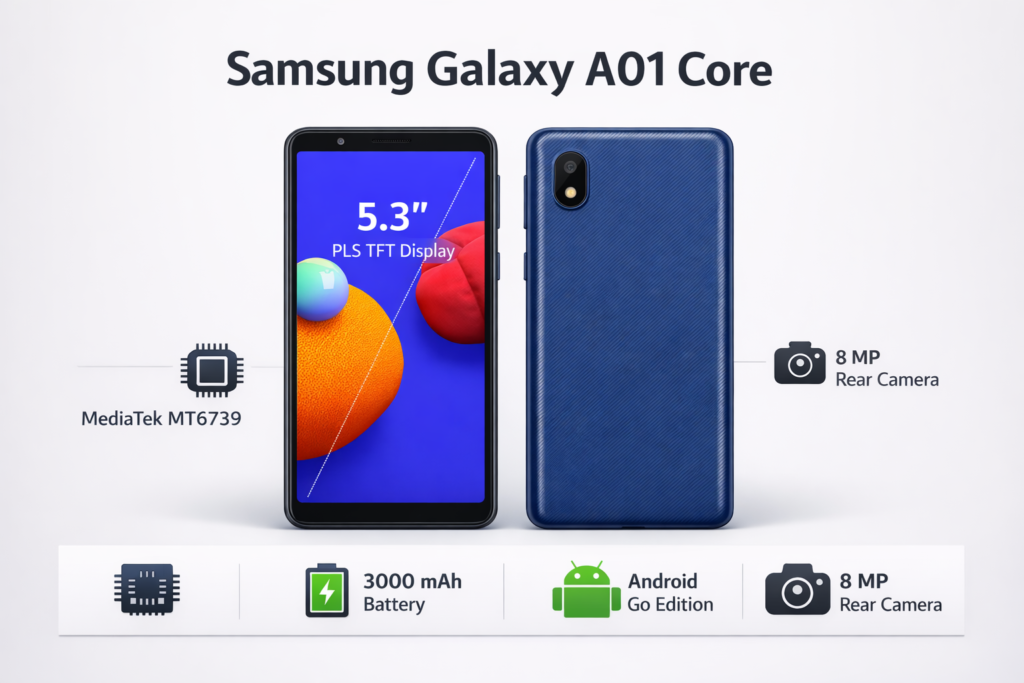 Samsung Galaxy A01 Core

5.3"
PLS TFT Display

MediaTek MT6739

8 MP
Rear Camera

3000 mAh
Battery

Android
Go Edition

8 MP
Rear Camera